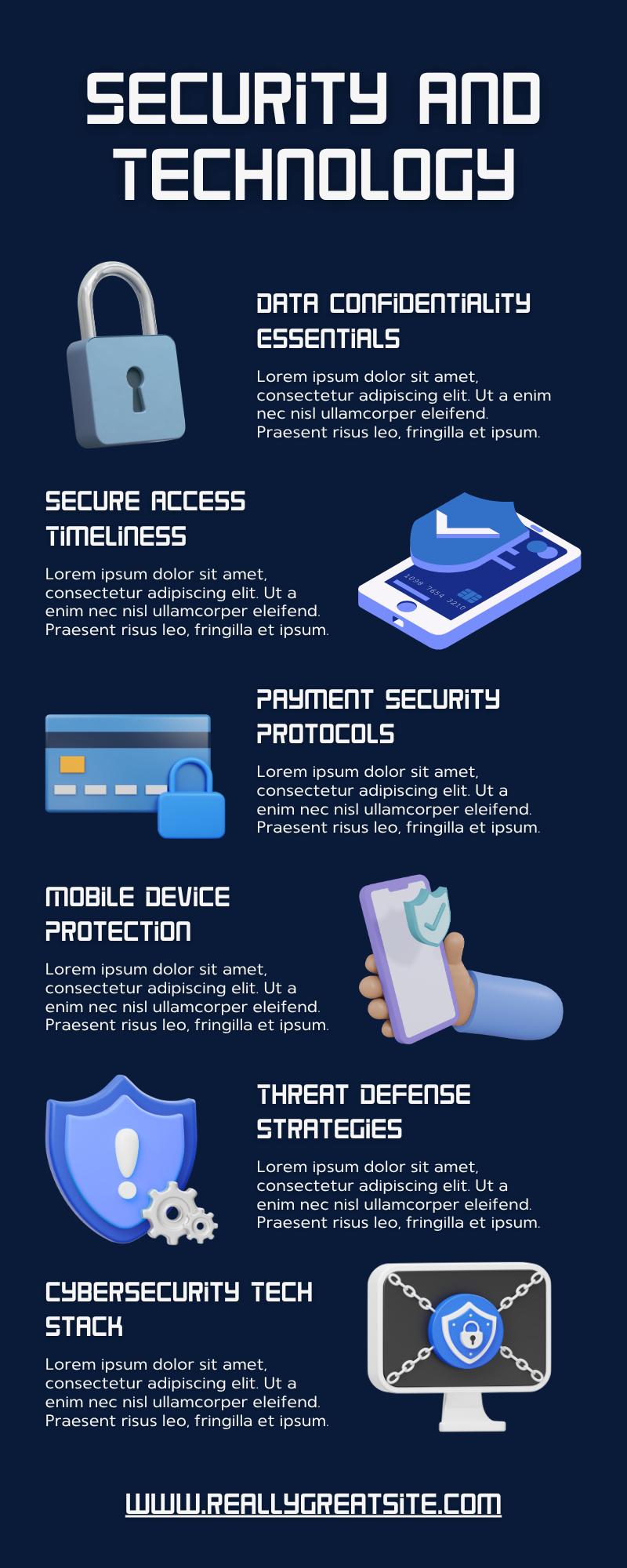 SECURITY AND TECHNOLOGY

DATA CONFIDENTIALITY ESSENTIALS

Lorem ipsum dolor sit amet, consectetur adipiscing elit. Ut a enim nec nisl ullamcorper eleifend. Praesent risus leo, fringilla et ipsum.

SECURE ACCESS TIMELINESS

Lorem ipsum dolor sit amet, consectetur adipiscing elit. Ut a enim nec nisl ullamcorper eleifend. Praesent risus leo, fringilla et ipsum.

1098 7654 3210

PAYMENT SECURITY PROTOCOLS

Lorem ipsum dolor sit amet, consectetur adipiscing elit. Ut a enim nec nisl ullamcorper eleifend. Praesent risus leo, fringilla et ipsum.

MOBILE DEVICE PROTECTION

Lorem ipsum dolor sit amet, consectetur adipiscing elit. Ut a enim nec nisl ullamcorper eleifend. Praesent risus leo, fringilla et ipsum.

THREAT DEFENSE STRATEGIES

Lorem ipsum dolor sit amet, consectetur adipiscing elit. Ut a enim nec nisl ullamcorper eleifend. Praesent risus leo, fringilla et ipsum.

CYBERSECURITY TECH STACK

Lorem ipsum dolor sit amet, consectetur adipiscing elit. Ut a enim nec nisl ullamcorper eleifend. Praesent risus leo, fringilla et ipsum.

WWW.REALLYGREATSITE.COM